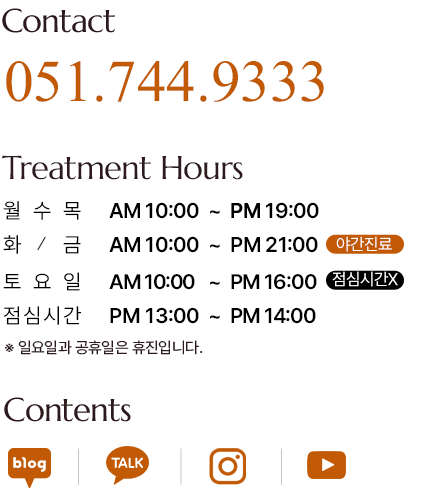 Contact

051.744.9333

Treatment Hours

월 수 목 AM 10:00 ~ PM 19:00

화 / 금 AM 10:00 ~ PM 21:00 야간진료

토 요 일 AM 10:00 ~ PM 16:00 점심시간X

점심시간 PM 13:00 ~ PM 14:00

※ 일요일과 공휴일은 휴진입니다.

Contents

blog

TALK